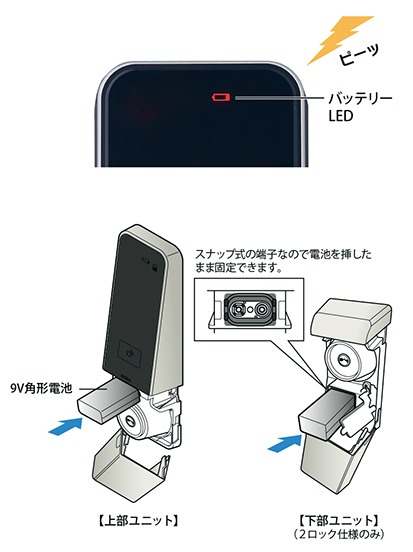 ピーッ

バッテリー
LED

スナップ式の端子なので電池を挿したまま固定できます。

9V角形電池

【上部ユニット】

【下部ユニット】
（2ロック仕様のみ）