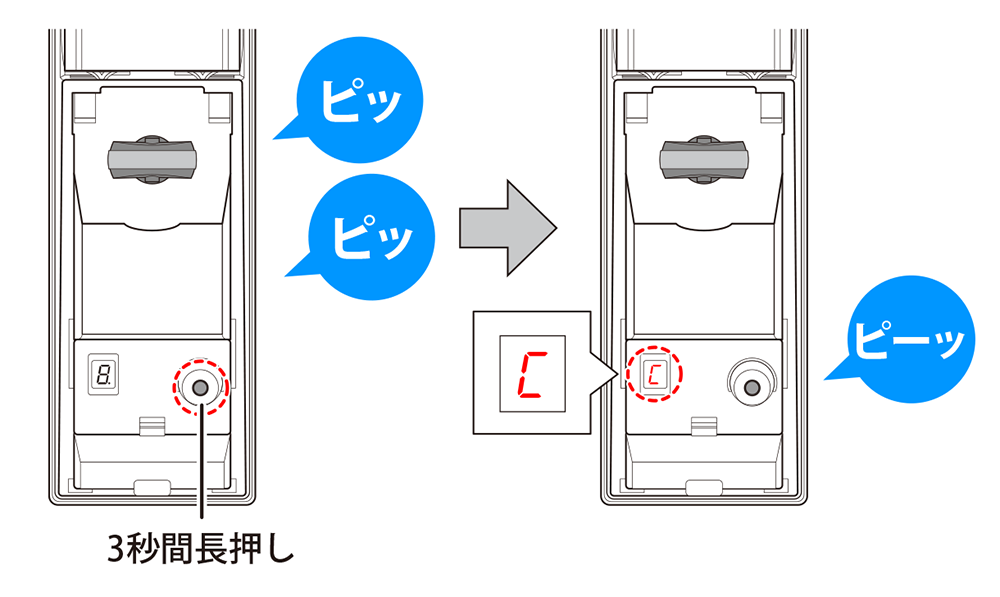 ピッ

ピッ

8.

3秒間長押し

C

C

ピーッ