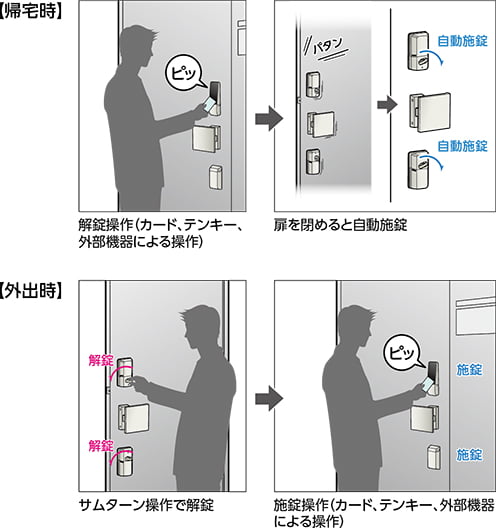 【帰宅時】

ピッ

解錠操作(カード、テンキー、外部機器による操作)

パタン

自動施錠

自動施錠

扉を閉めると自動施錠

【外出時】

解錠

解錠

サムターン操作で解錠

ピッ

施錠

施錠

施錠操作(カード、テンキー、外部機器による操作)