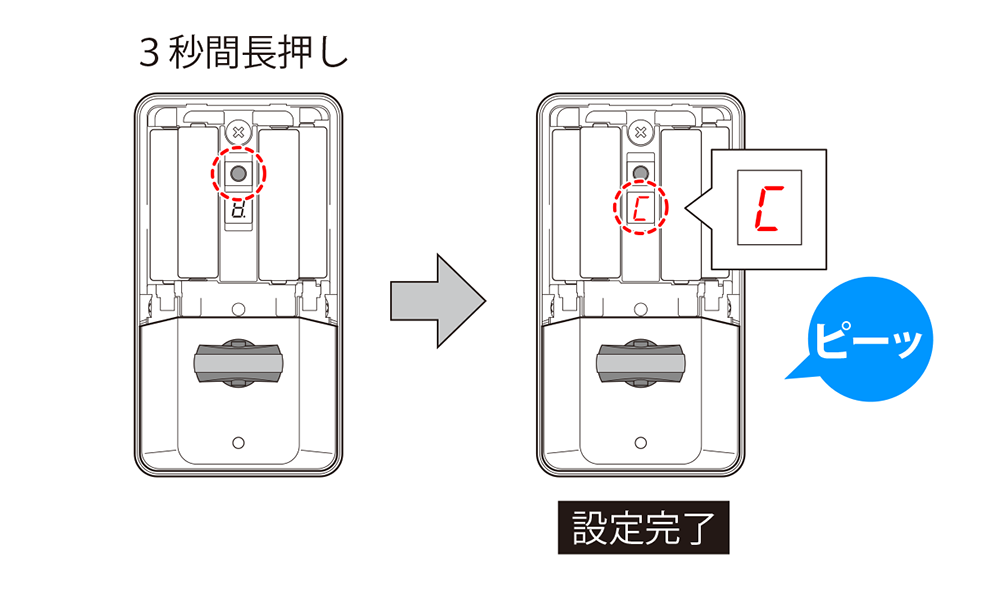 3秒間長押し

8.

C

C

ピーッ

設定完了