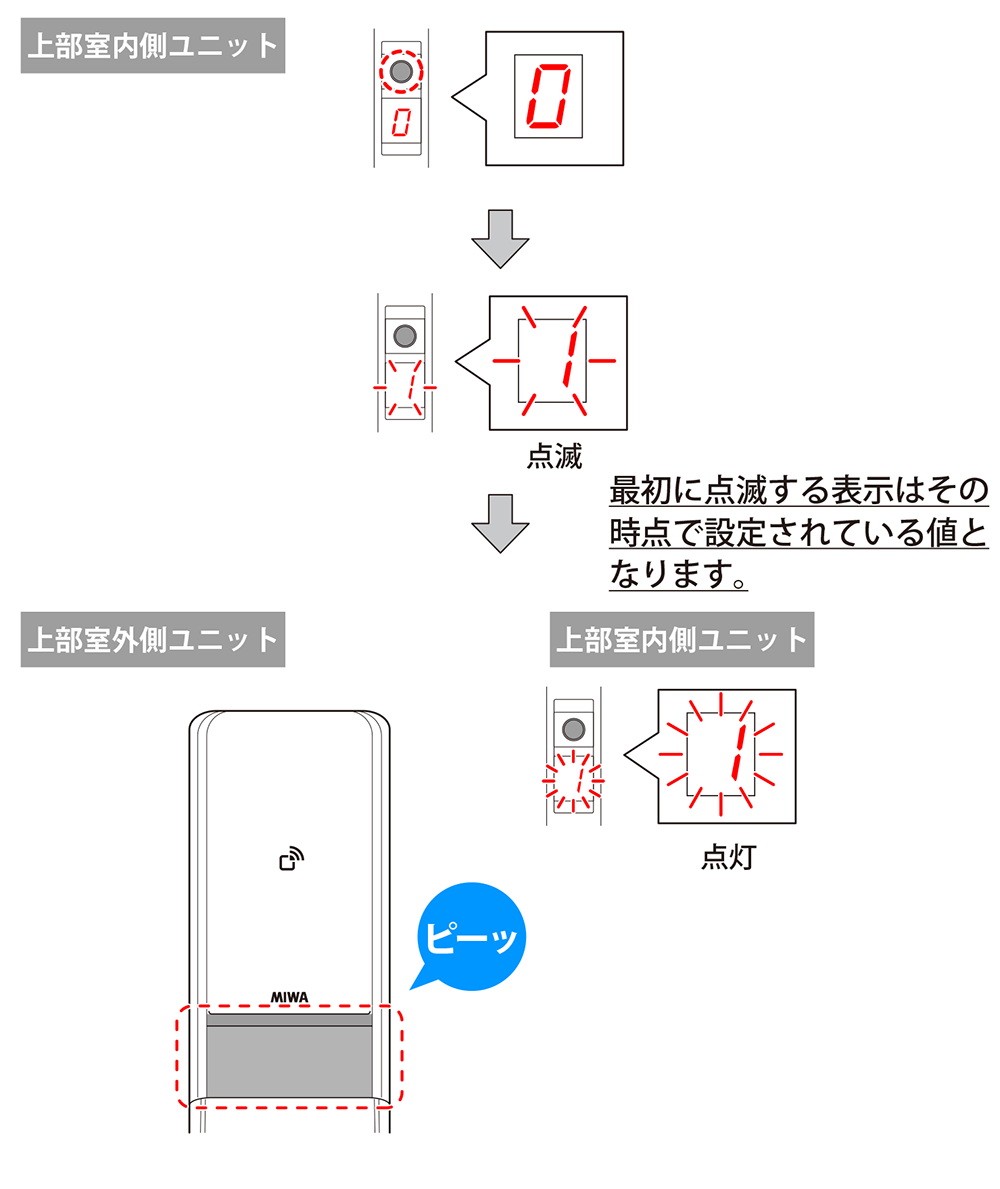 上部室内側ユニット

0

0

1

1

点滅

最初に点滅する表示はその時点で設定されている値となります。

上部室外側ユニット

上部室内側ユニット

1

1

点灯

ピーッ

MIWA